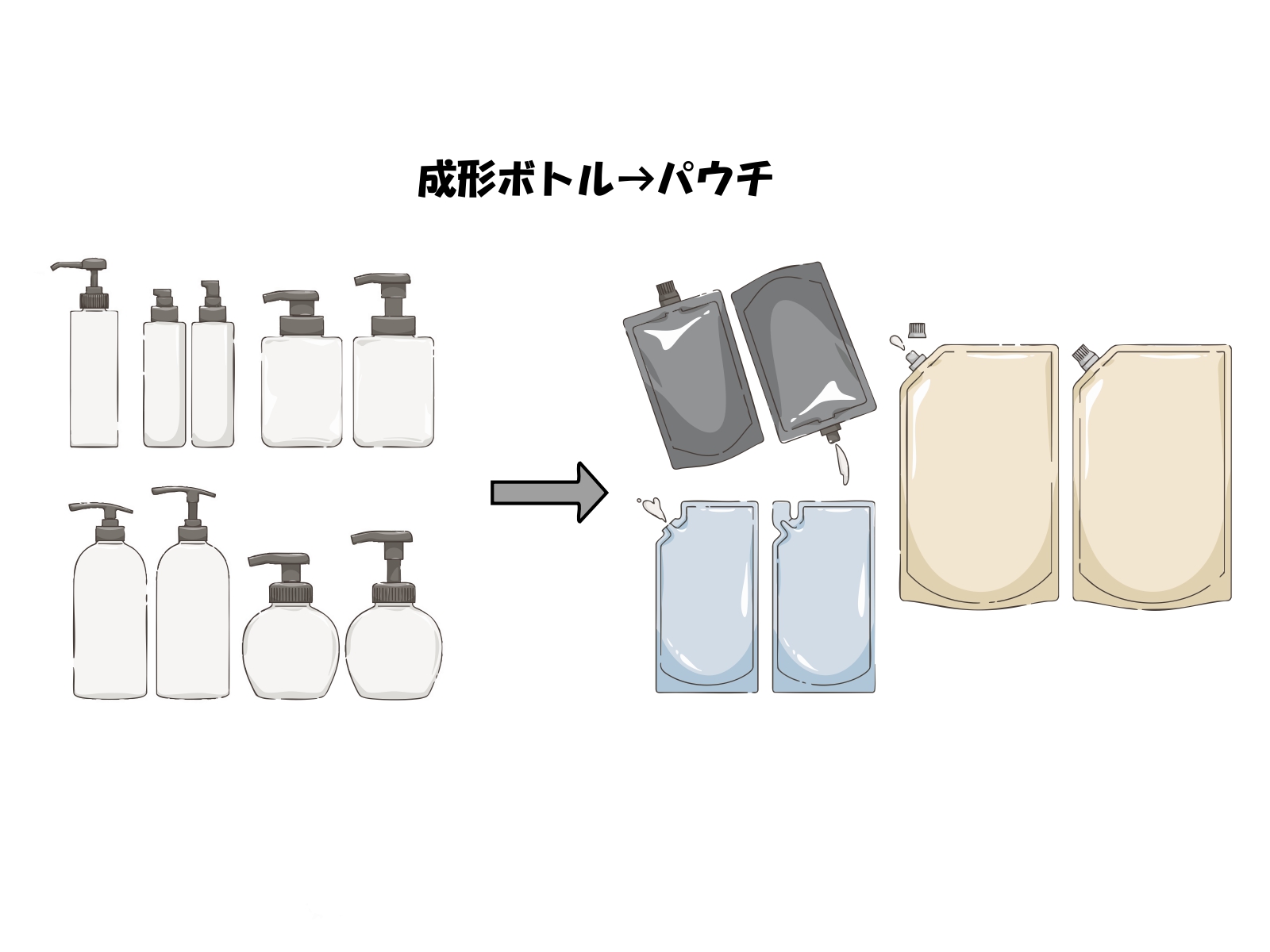 成形ボトル→パウチ