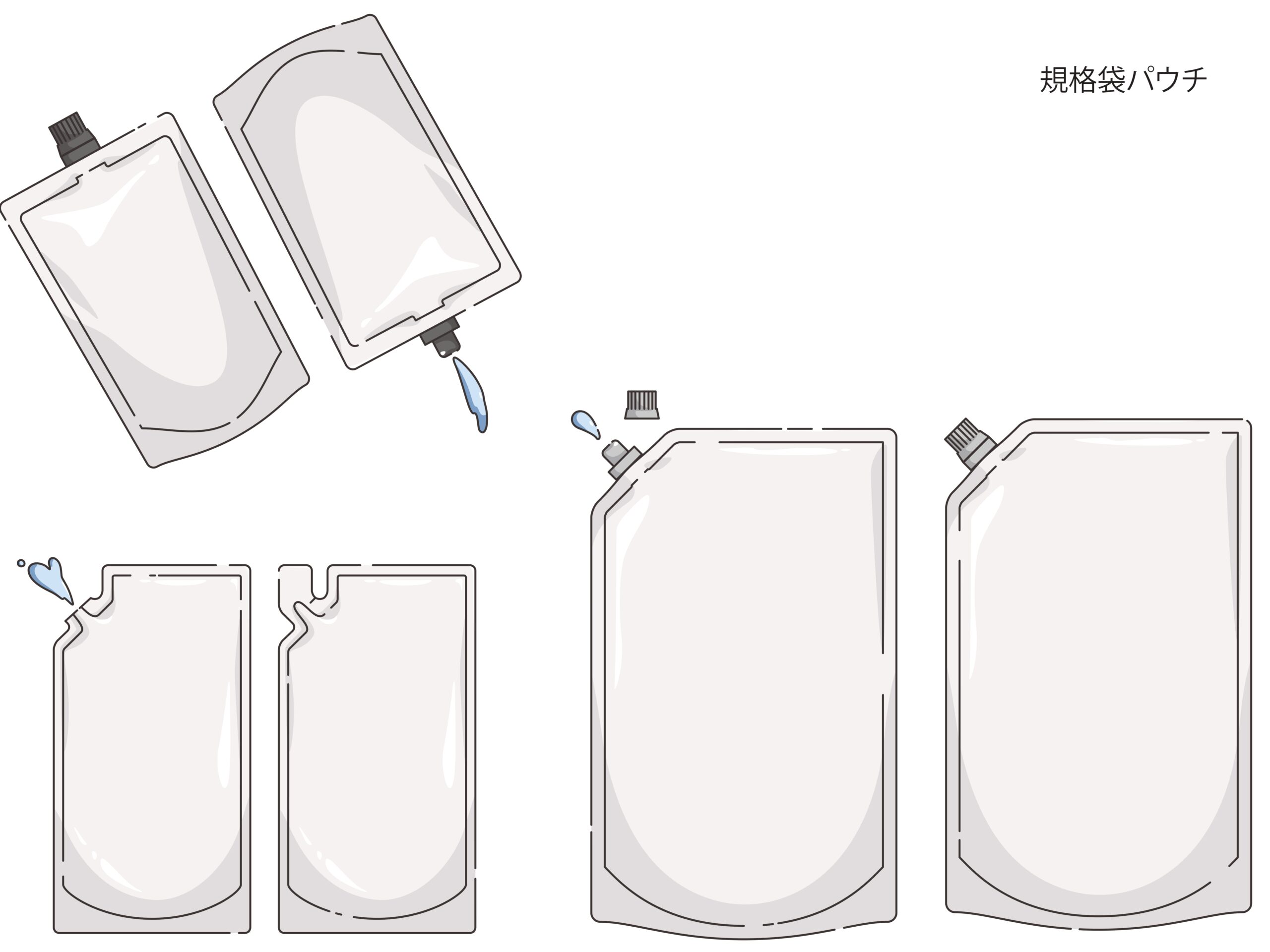 規格袋パウチ